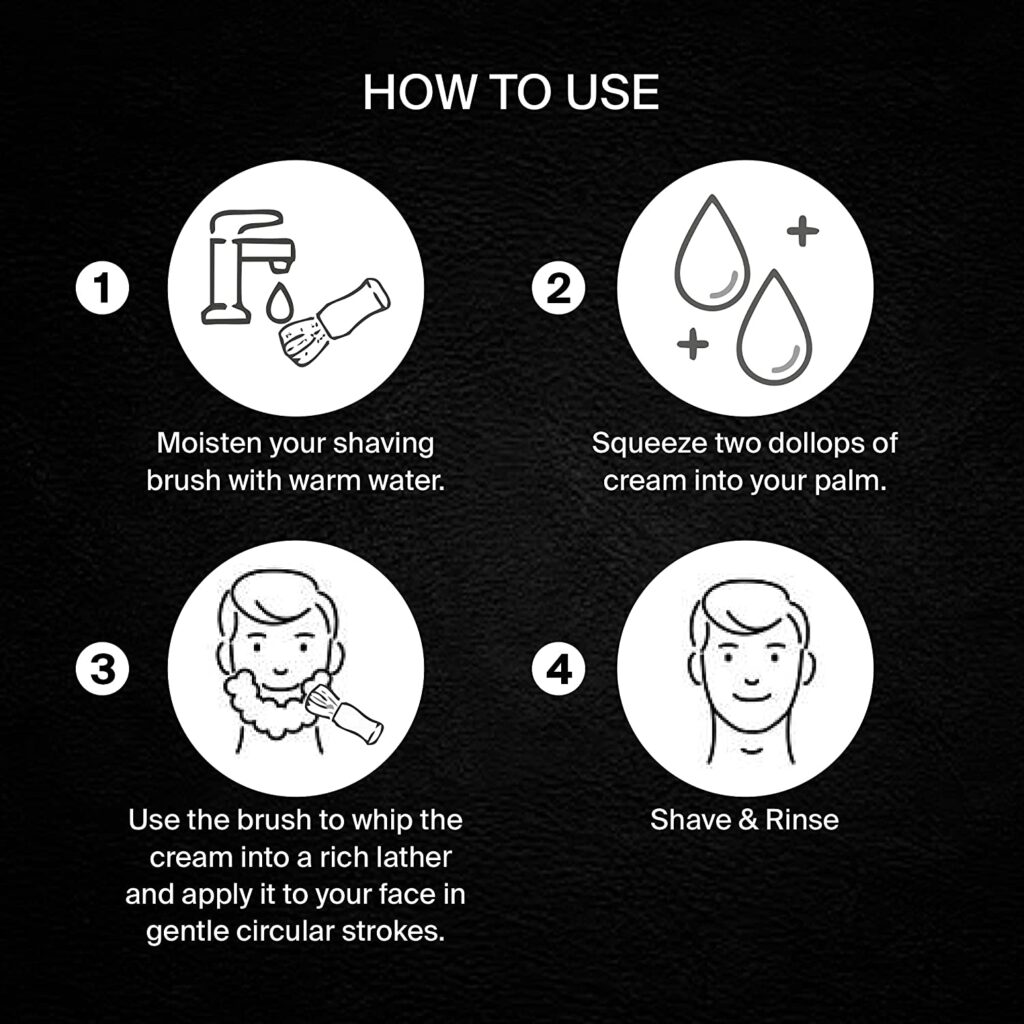 HOW TO USE

1

Moisten your shaving brush with warm water.

2

Squeeze two dollops of cream into your palm.

3

Use the brush to whip the cream into a rich lather and apply it to your face in gentle circular strokes.

4

Shave & Rinse