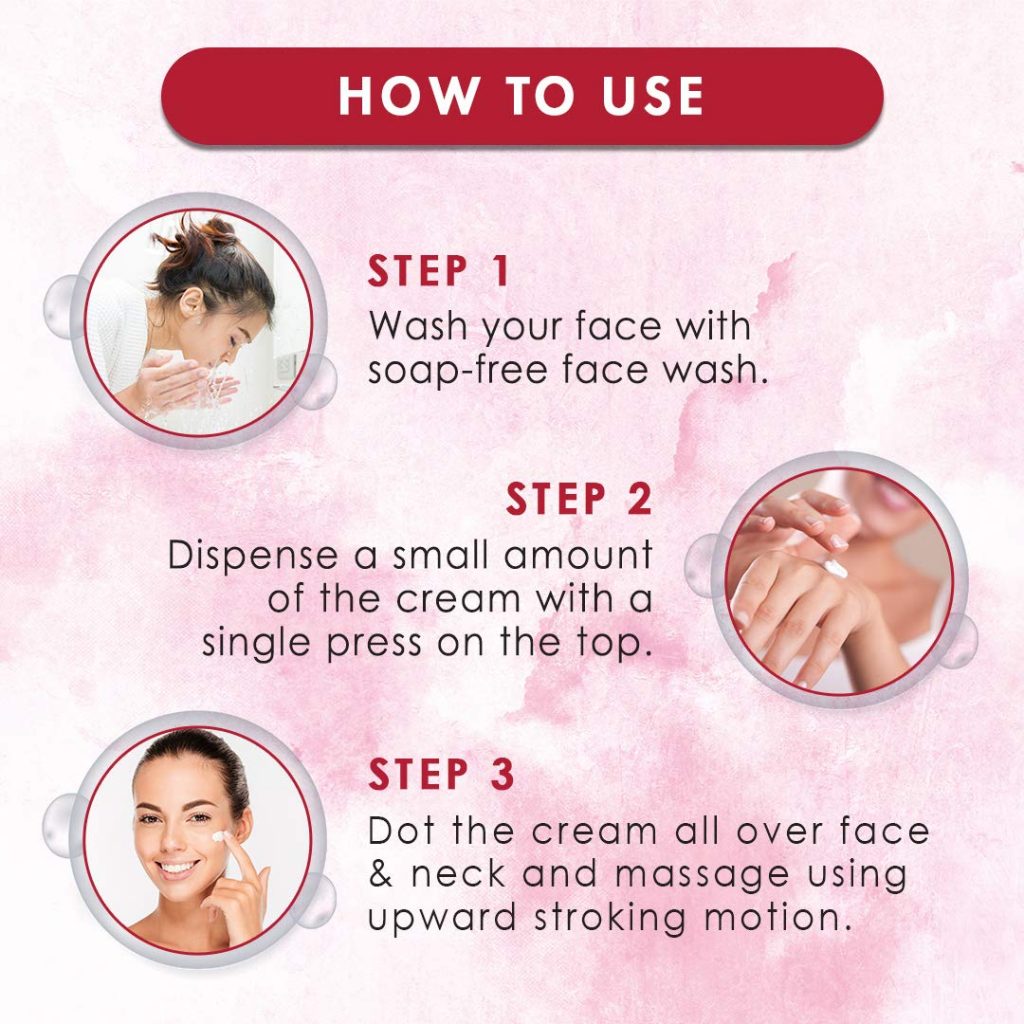 HOW TO USE

STEP 1
Wash your face with soap-free face wash.

STEP 2
Dispense a small amount of the cream with a single press on the top.

STEP 3
Dot the cream all over face & neck and massage using upward stroking motion.