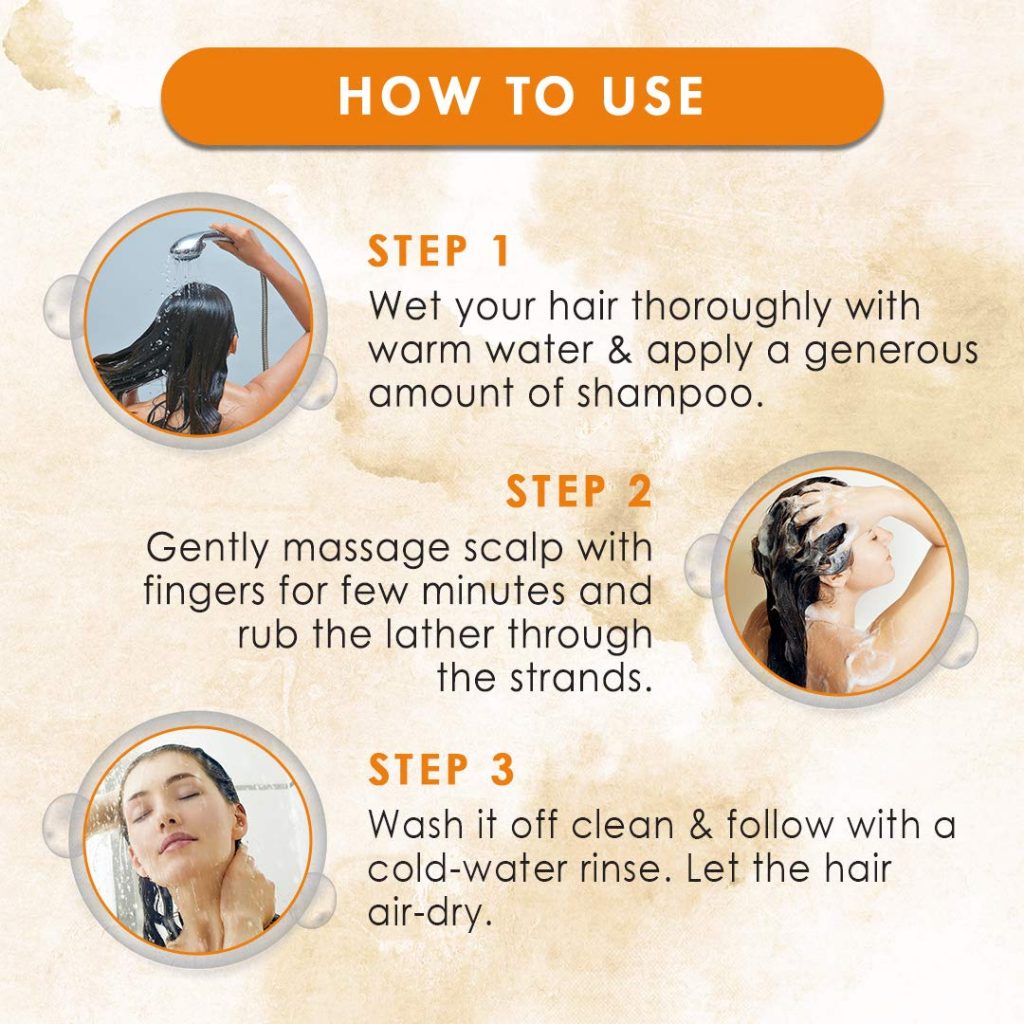 HOW TO USE

STEP 1
Wet your hair thoroughly with warm water & apply a generous amount of shampoo.

STEP 2
Gently massage scalp with fingers for few minutes and rub the lather through the strands.

STEP 3
Wash it off clean & follow with a cold-water rinse. Let the hair air-dry.